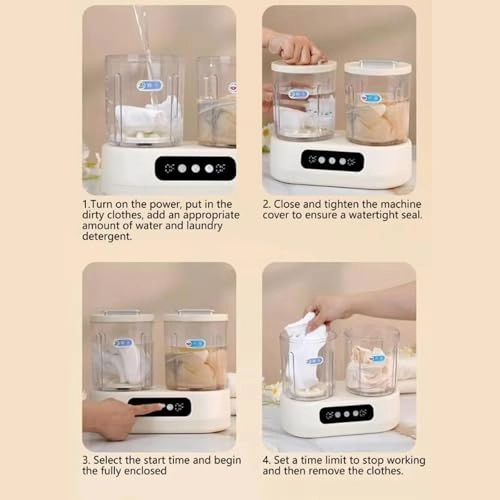 1.Turn on the power, put in the dirty clothes, add an appropriate amount of water and laundry detergent.

2. Close and tighten the machine cover to ensure a watertight seal.

3. Select the start time and begin the fully enclosed

4. Set a time limit to stop working and then remove the clothes.