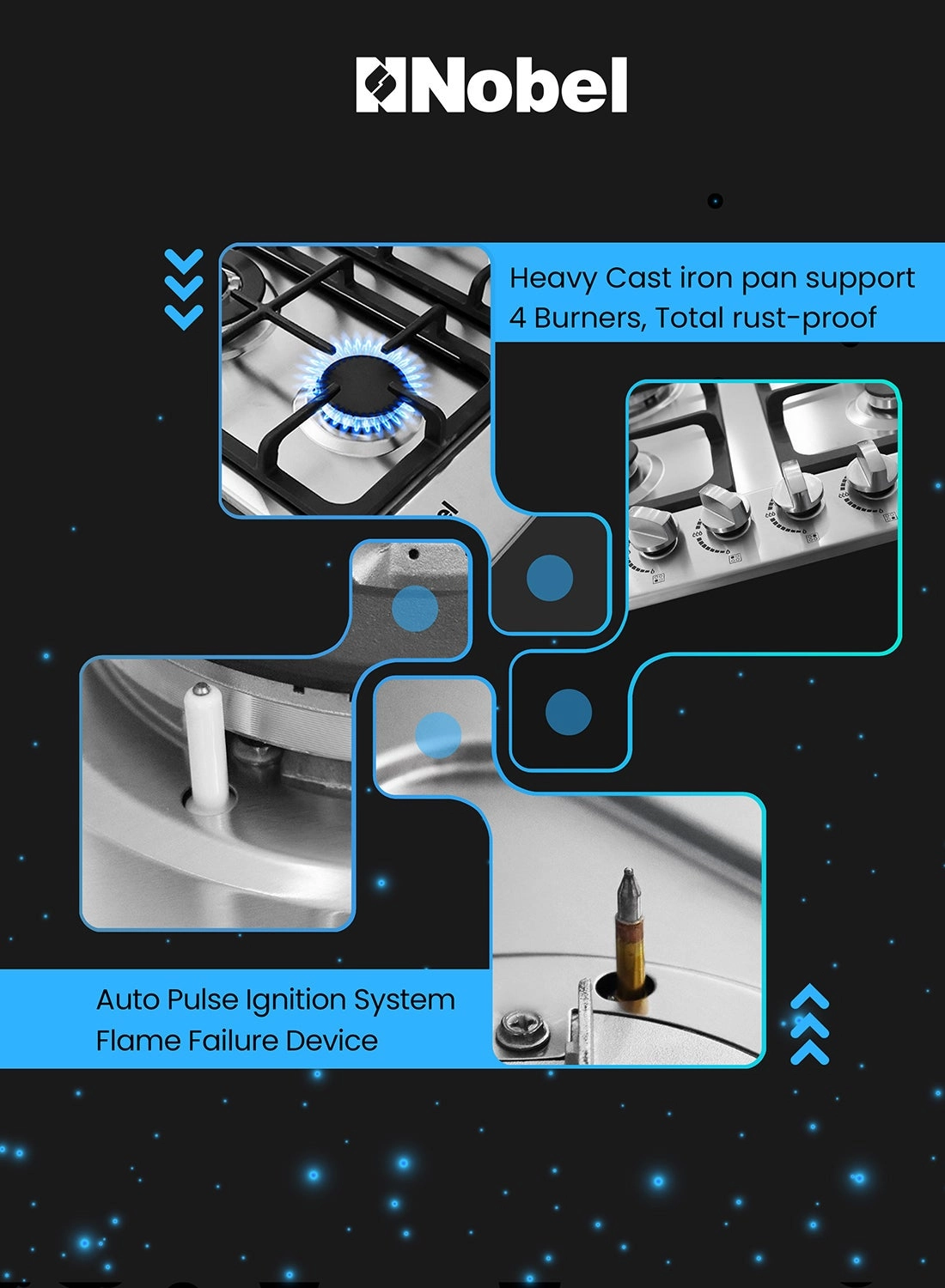 Nobel

Heavy Cast iron pan support
4 Burners, Total rust-proof

Auto Pulse Ignition System
Flame Failure Device