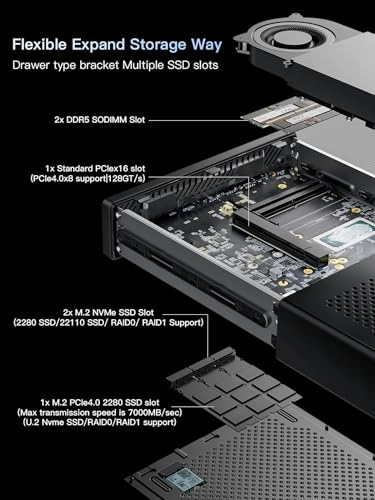 Flexible Expand Storage Way
Drawer type bracket Multiple SSD slots

2x DDR5 SODIMM Slot

1x Standard PCIex16 slot
(PCIe4.0x8 support|128GT/s)

2x M.2 NVMe SSD Slot
(2280 SSD/22110 SSD/ RAID0/ RAID1 Support)

1x M.2 PCIe4.0 2280 SSD slot
(Max transmission speed is 7000MB/sec)
(U.2 Nvme SSD/RAID0/RAID1 support)