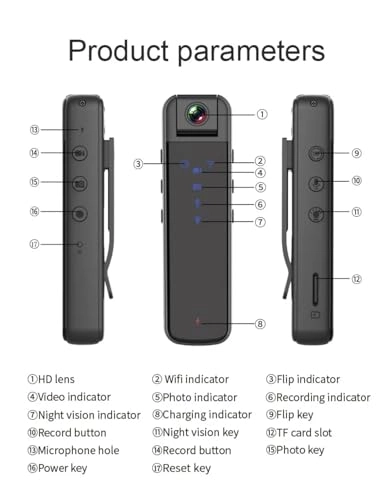 Product parameters

⑬
⑭
⑮
⑯
⑰
①
③
②
④
⑤
⑥
⑦
⑧
⑨
⑩
⑪
⑫

①HD lens
② Wifi indicator
③Flip indicator
④Video indicator
⑤Photo indicator
⑥Recording indicator
⑦Night vision indicator
⑧Charging indicator
⑨Flip key
⑩Record button
⑪Night vision key
⑫TF card slot
⑬Microphone hole
⑭Record button
⑮Photo key
⑯Power key
⑰Reset key