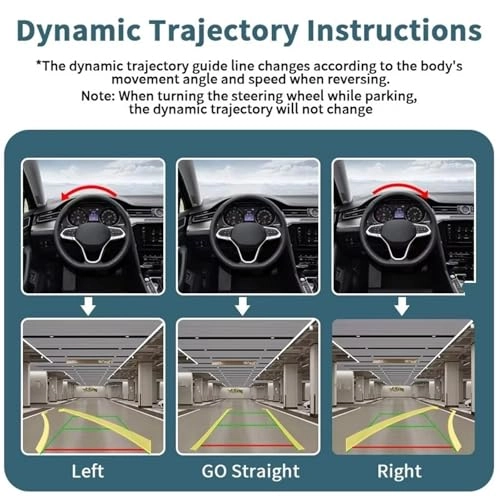 Dynamic Trajectory Instructions

*The dynamic trajectory guide line changes according to the body's movement angle and speed when reversing.

Note: When turning the steering wheel while parking, the dynamic trajectory will not change

Left

GO Straight

Right