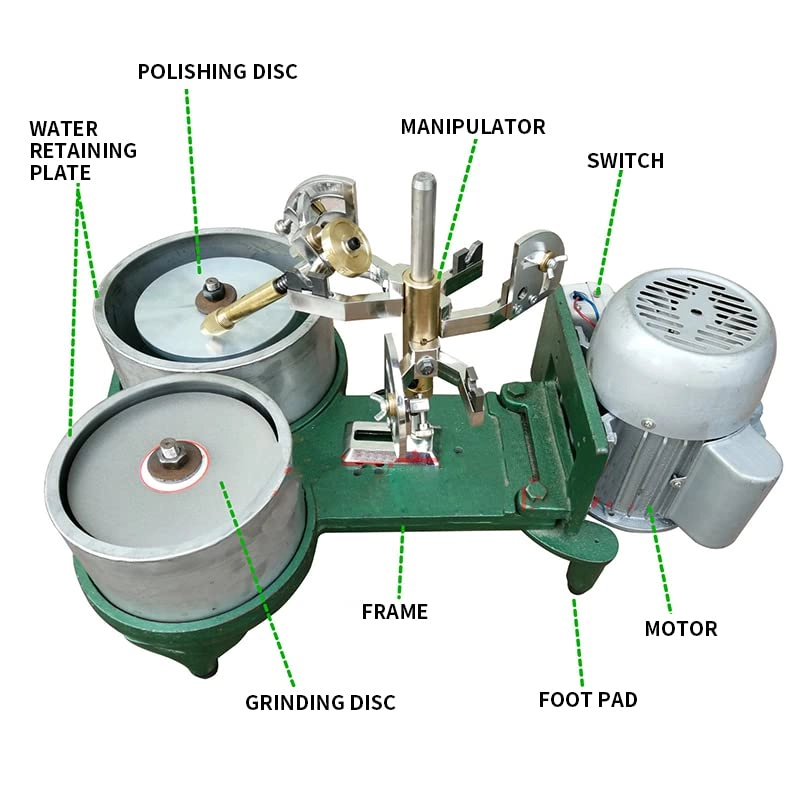 POLISHING DISC

WATER RETAINING PLATE

MANIPULATOR

SWITCH

FRAME

MOTOR

GRINDING DISC

FOOT PAD