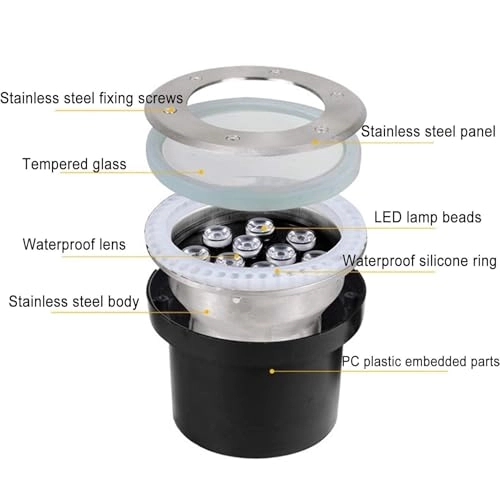 Stainless steel fixing screws
Stainless steel panel
Tempered glass
LED lamp beads
Waterproof lens
Waterproof silicone ring
Stainless steel body
PC plastic embedded parts