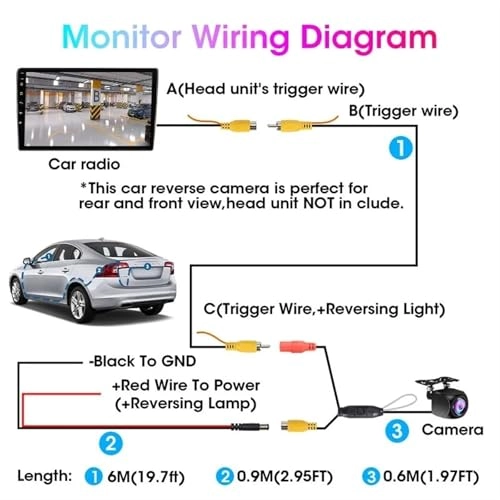 Monitor Wiring Diagram

A(Head unit's trigger wire)

B(Trigger wire)

1

Car radio

*This car reverse camera is perfect for rear and front view,head unit NOT in clude.

C(Trigger Wire,+Reversing Light)

-Black To GND

+Red Wire To Power (+Reversing Lamp)

2

3 Camera

Length: 1 6M(19.7ft) 2 0.9M(2.95FT) 3 0.6M(1.97FT)