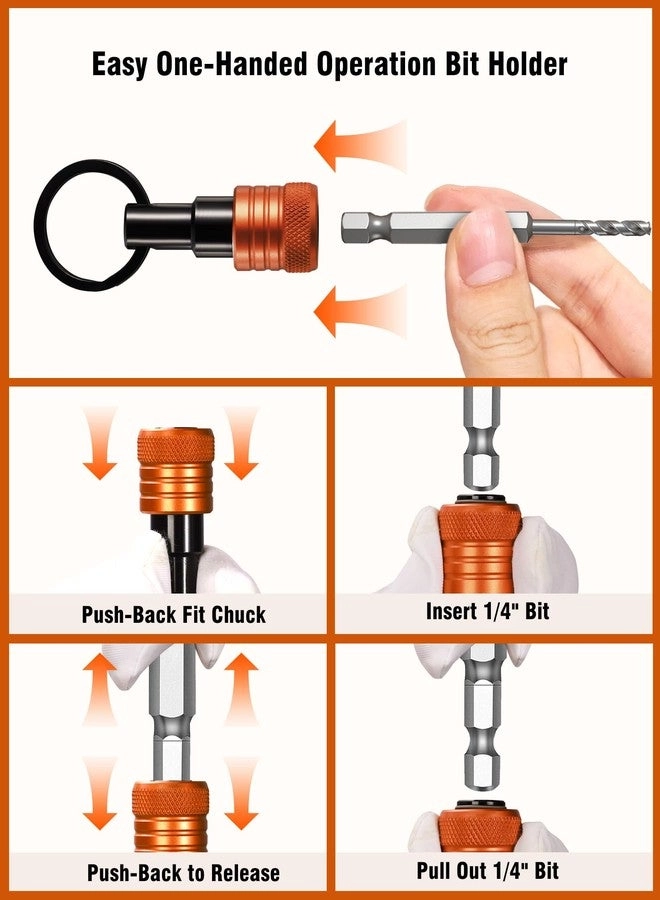 Easy One-Handed Operation Bit Holder

Push-Back Fit Chuck

Insert 1/4" Bit

Push-Back to Release

Pull Out 1/4" Bit