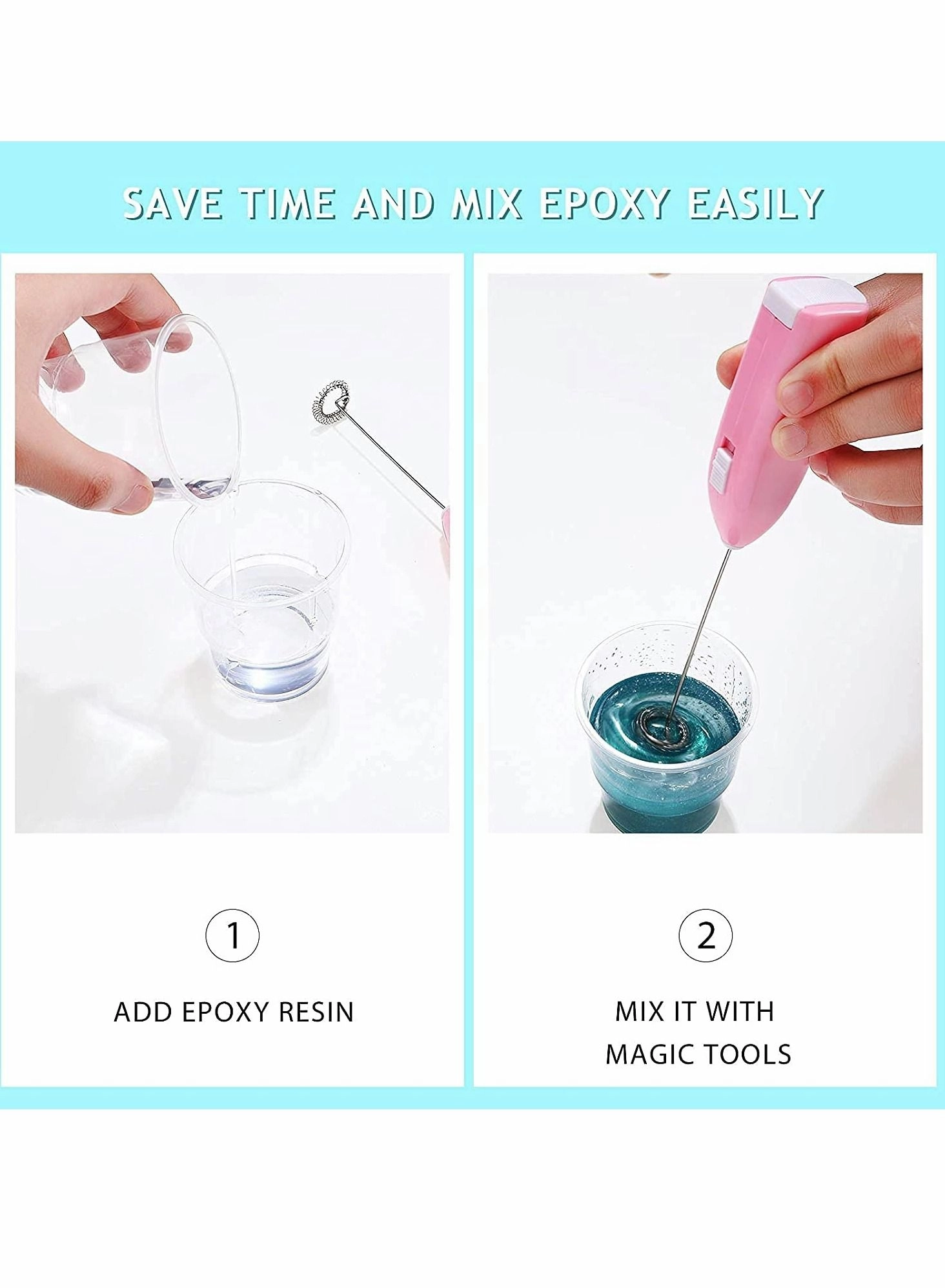 SAVE TIME AND MIX EPOXY EASILY

1

ADD EPOXY RESIN

2

MIX IT WITH MAGIC TOOLS