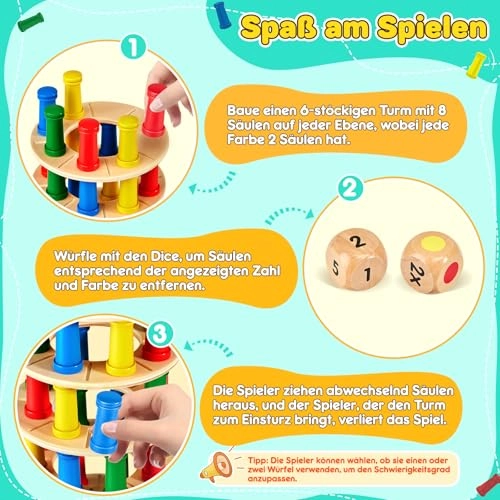 Spaß am Spielen

1

Baue einen 6-stöckigen Turm mit 8 Säulen auf jeder Ebene, wobei jede Farbe 2 Säulen hat.

2

2
5
1
2X

Würfle mit den Dice, um Säulen entsprechend der angezeigten Zahl und Farbe zu entfernen.

3

Die Spieler ziehen abwechselnd Säulen heraus, und der Spieler, der den Turm zum Einsturz bringt, verliert das Spiel.

Tipp: Die Spieler können wählen, ob sie einen oder zwei Würfel verwenden, um den Schwierigkeitsgrad anzupassen.