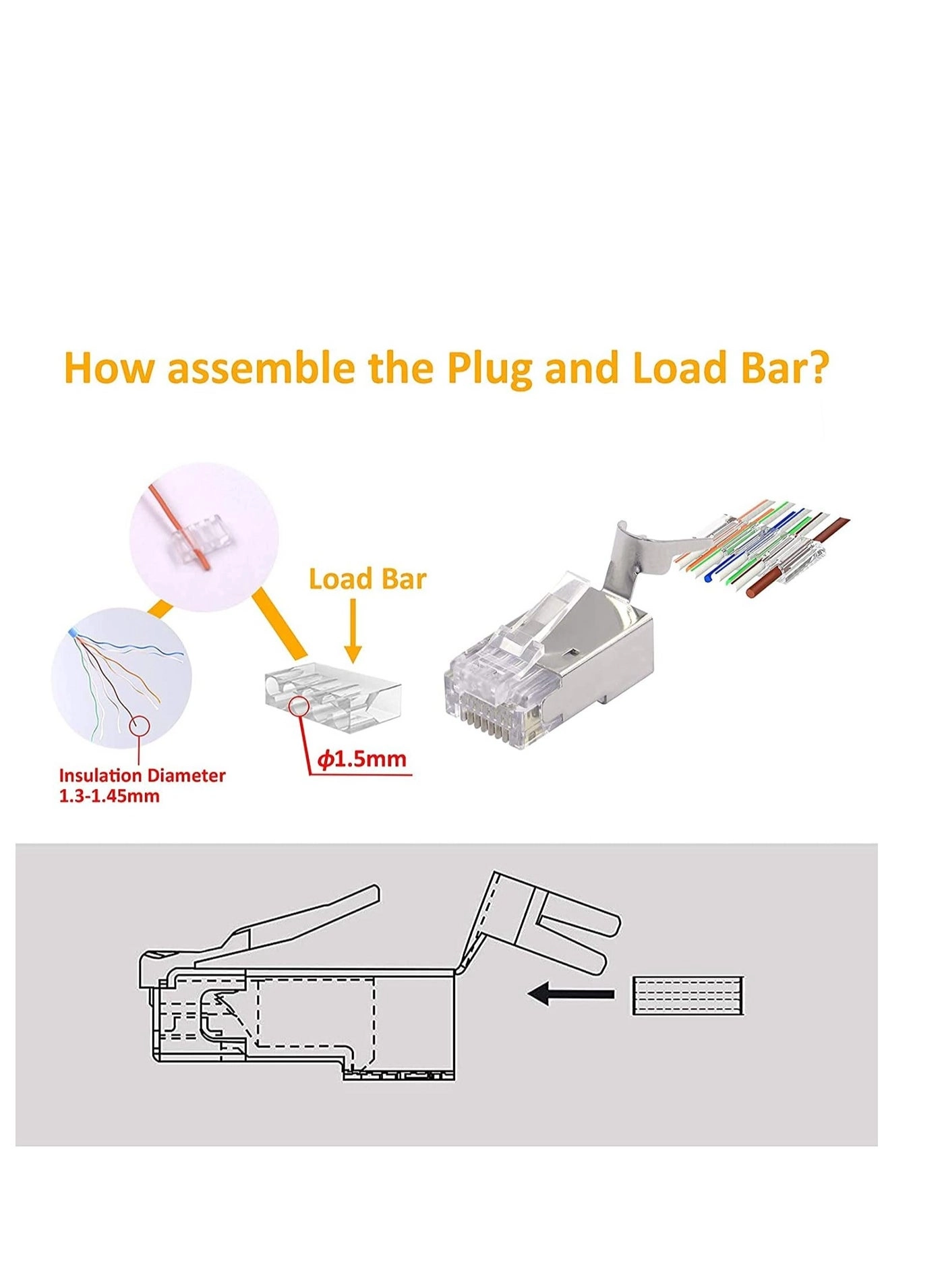 How assemble the Plug and Load Bar?

Load Bar

Insulation Diameter 1.3-1.45mm

$\phi$1.5mm