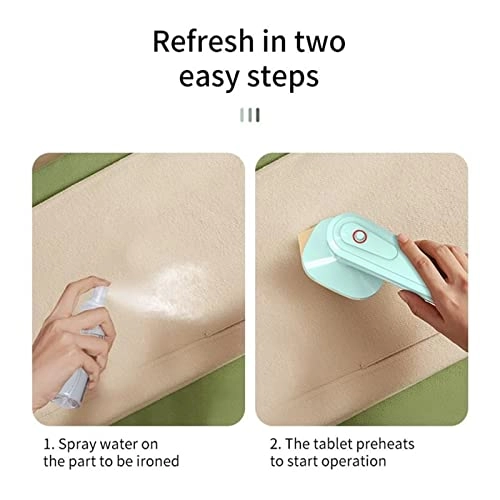 Refresh in two easy steps

1. Spray water on the part to be ironed

2. The tablet preheats to start operation