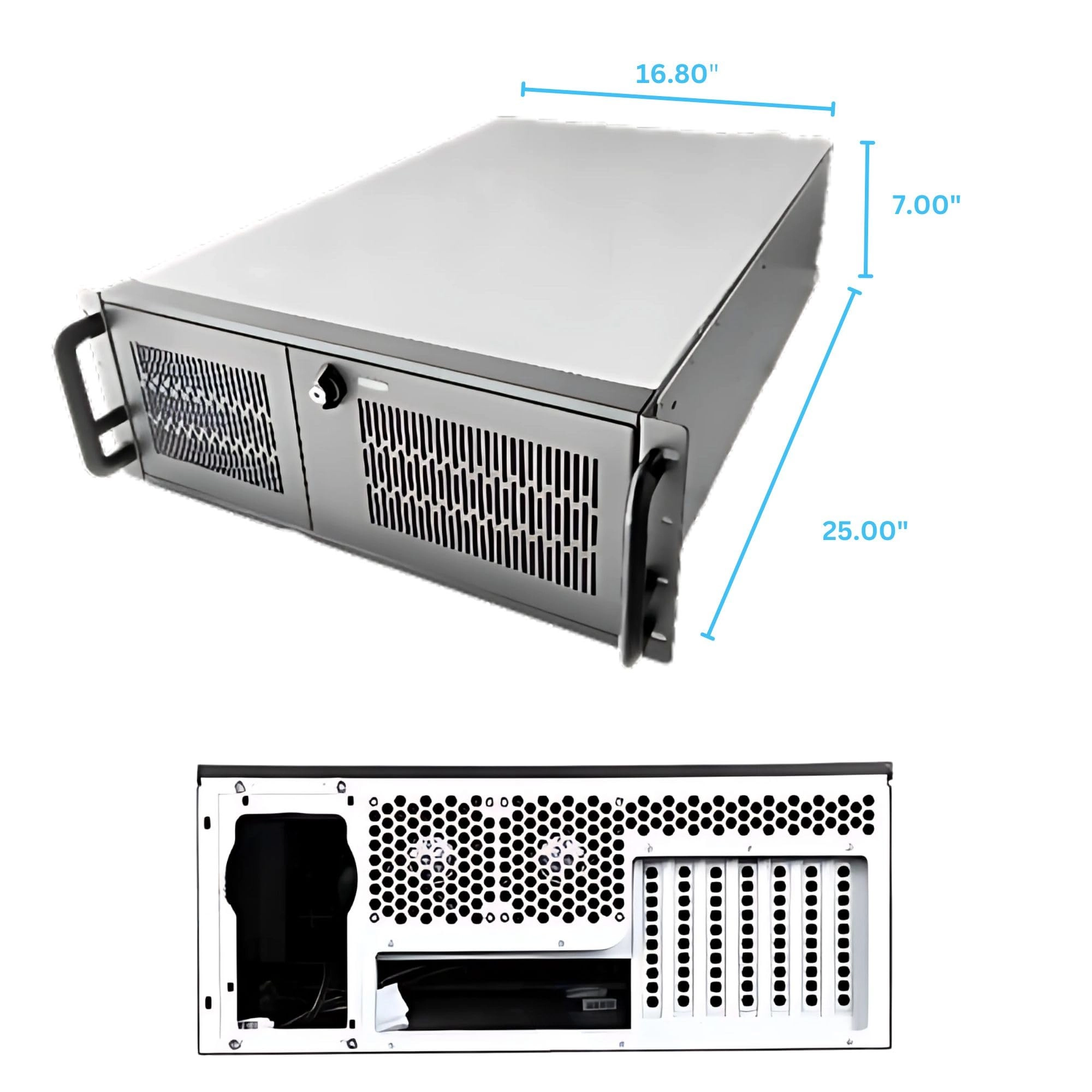 16.80"

7.00"

25.00"