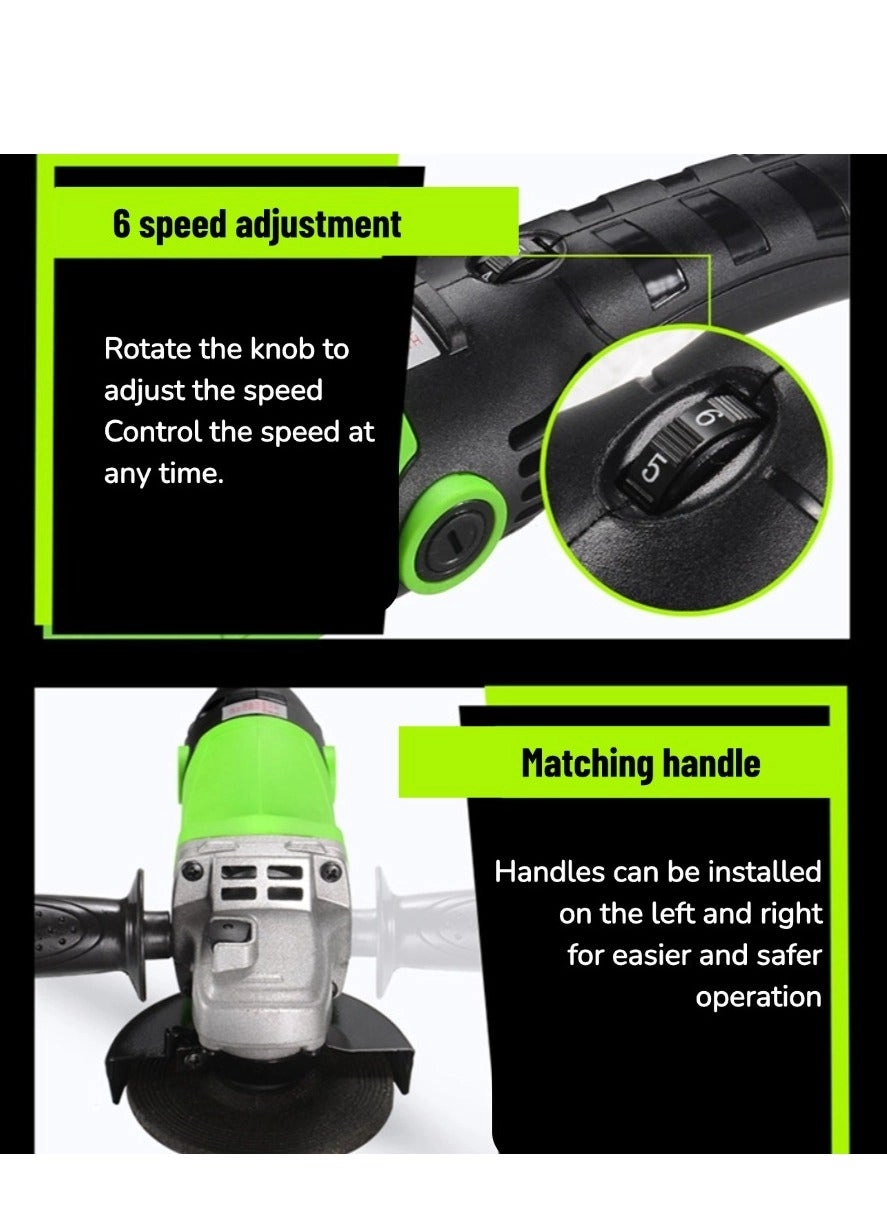 6 speed adjustment

Rotate the knob to adjust the speed Control the speed at any time.

6
5

Matching handle

Handles can be installed on the left and right for easier and safer operation