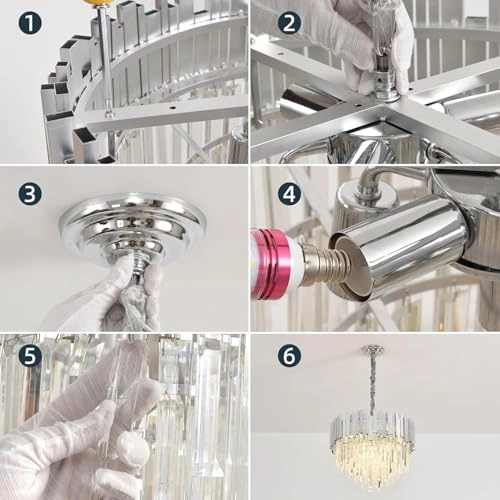 1

2

3

4

5

6