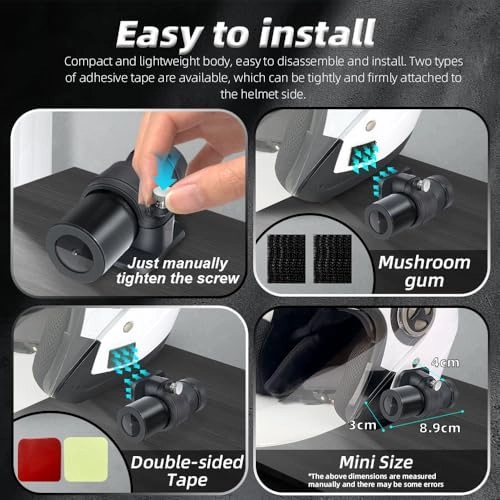 Easy to install

Compact and lightweight body, easy to disassemble and install. Two types of adhesive tape are available, which can be tightly and firmly attached to the helmet side.

Just manually tighten the screw

Mushroom gum

Double-sided Tape

4cm

3cm

8.9cm

Mini Size

*The above dimensions are measured manually and there may be some errors