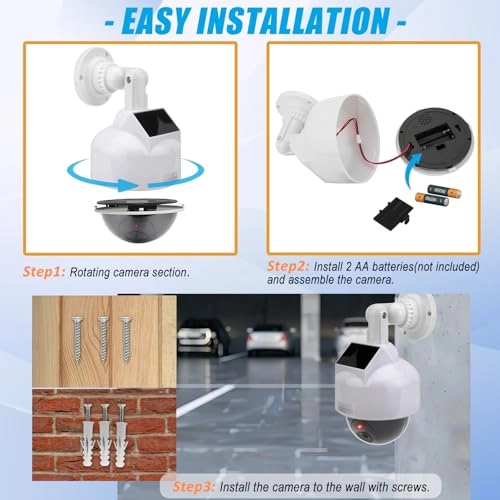 - EASY INSTALLATION -

Step1: Rotating camera section.

Step2: Install 2 AA batteries(not included) and assemble the camera.

Step3: Install the camera to the wall with screws.