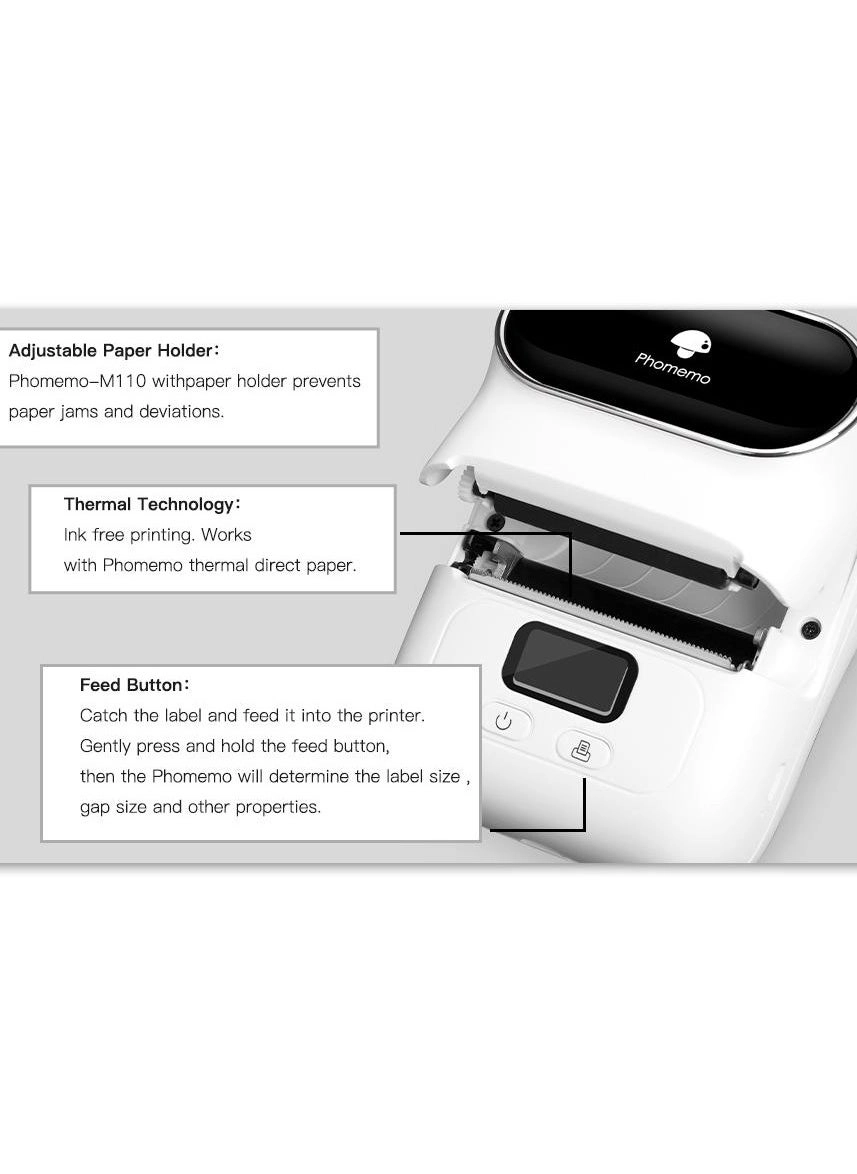 Adjustable Paper Holder：
Phomemo-M110 withpaper holder prevents paper jams and deviations.

Phomemo

Thermal Technology：
Ink free printing. Works with Phomemo thermal direct paper.

Feed Button：
Catch the label and feed it into the printer. Gently press and hold the feed button, then the Phomemo will determine the label size , gap size and other properties.