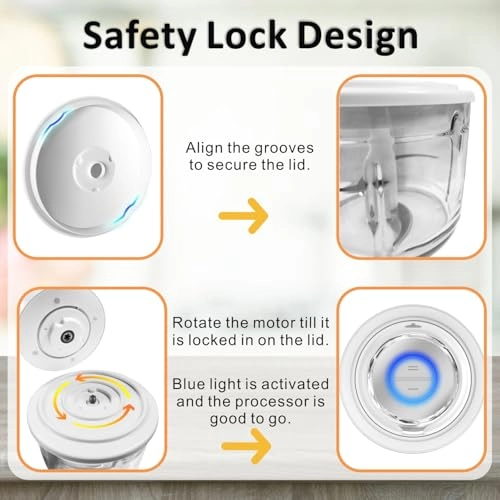 Safety Lock Design

Align the grooves to secure the lid.

Rotate the motor till it is locked in on the lid.

Blue light is activated and the processor is good to go.