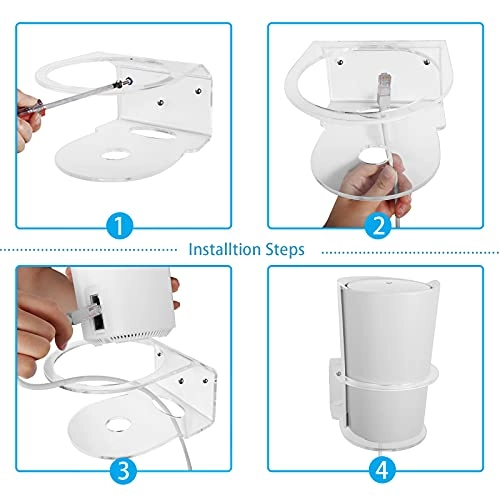 1

2

Installtion Steps

3

4