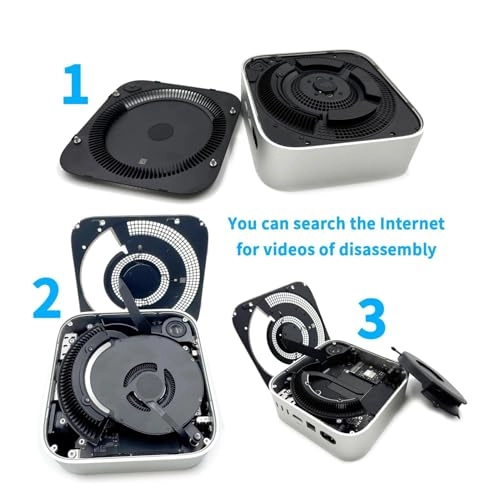 1

You can search the Internet for videos of disassembly

2

3