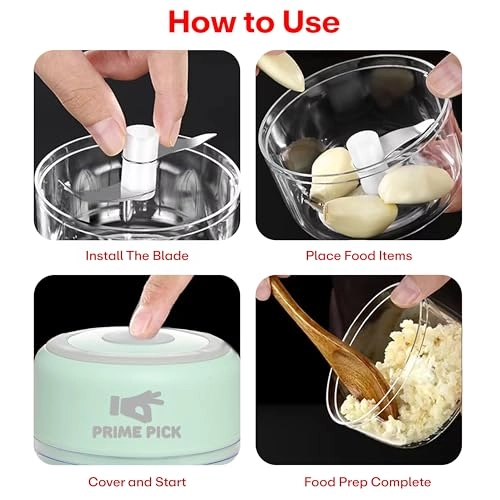 How to Use

Install The Blade

Place Food Items

PRIME PICK

Cover and Start

Food Prep Complete