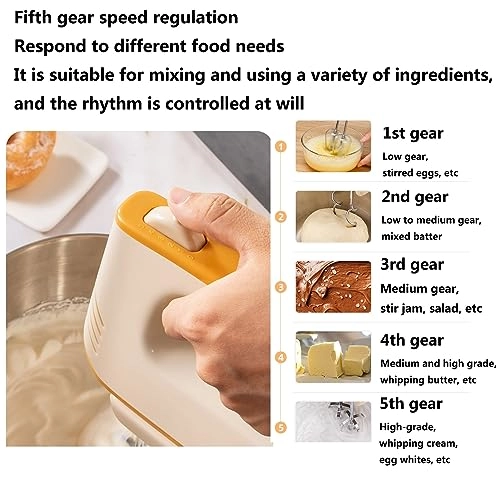 Fifth gear speed regulation
Respond to different food needs
It is suitable for mixing and using a variety of ingredients, and the rhythm is controlled at will

1
1st gear
Low gear, stirred eggs, etc

2
2nd gear
Low to medium gear, mixed batter

3
3rd gear
Medium gear, stir jam, salad, etc

4
4th gear
Medium and high grade, whipping butter, etc

5
5th gear
High-grade, whipping cream, egg whites, etc