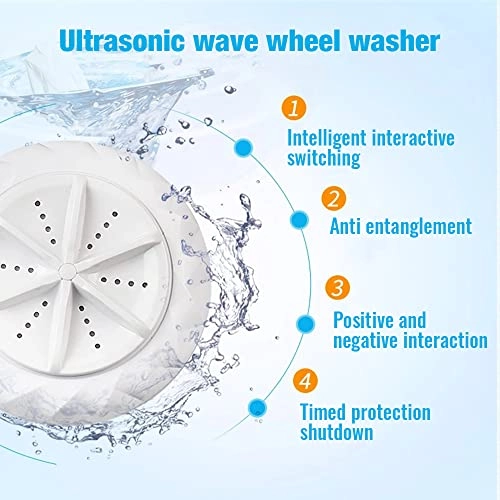 Ultrasonic wave wheel washer

1

Intelligent interactive switching

2

Anti entanglement

3

Positive and negative interaction

4

Timed protection shutdown