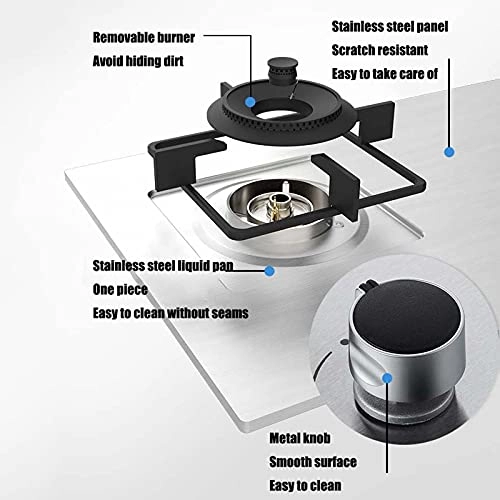 Removable burner
Avoid hiding dirt

Stainless steel panel
Scratch resistant
Easy to take care of

Stainless steel liquid pan
One piece
Easy to clean without seams

Metal knob
Smooth surface
Easy to clean