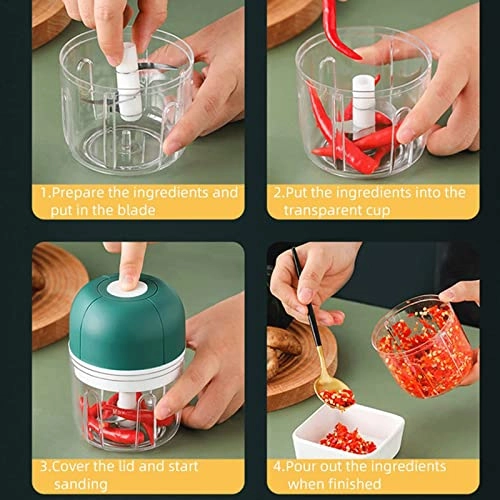 1.Prepare the ingredients and put in the blade

2.Put the ingredients into the transparent cup

3.Cover the lid and start sanding

4.Pour out the ingredients when finished