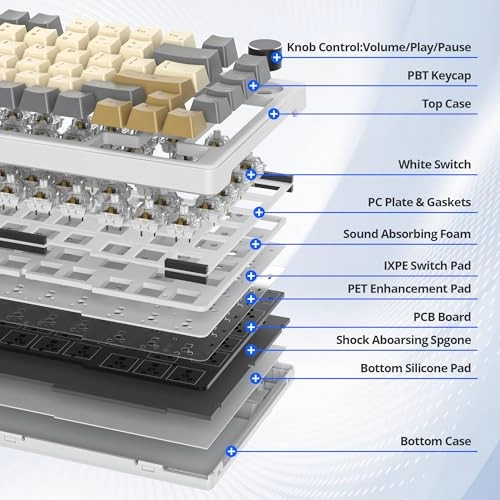 Knob Control:Volume/Play/Pause

PBT Keycap

Top Case

White Switch

PC Plate & Gaskets

Sound Absorbing Foam

IXPE Switch Pad

PET Enhancement Pad

PCB Board

Shock Aboarsing Spgone

Bottom Silicone Pad

Bottom Case