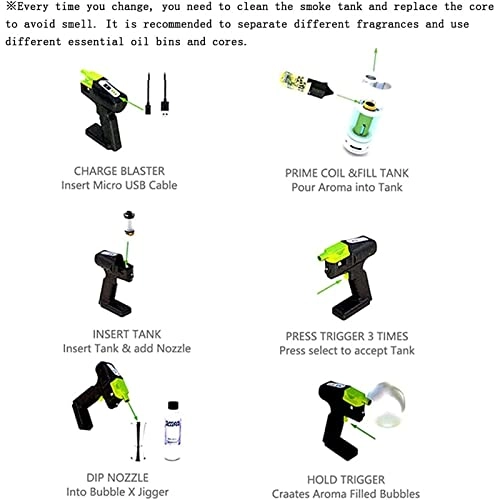 ※Every time you change, you need to clean the smoke tank and replace the core to avoid smell. It is recommended to separate different fragrances and use different essential oil bins and cores.

CHARGE BLASTER
Insert Micro USB Cable

PRIME COIL &FILL TANK
Pour Aroma into Tank

INSERT TANK
Insert Tank & add Nozzle

PRESS TRIGGER 3 TIMES
Press select to accept Tank

DIP NOZZLE
Into Bubble X Jigger

HOLD TRIGGER
Craates Aroma Filled Bubbles