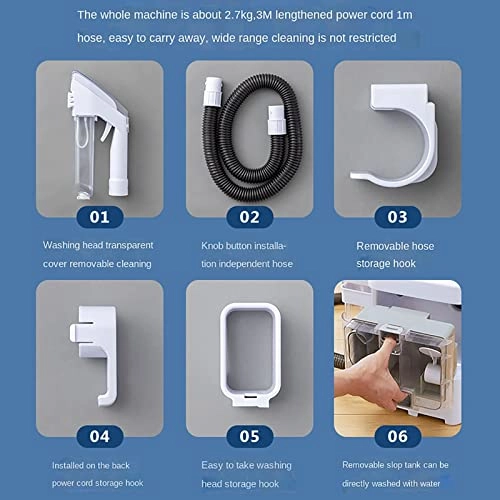 The whole machine is about 2.7kg,3M lengthened power cord 1m hose, easy to carry away, wide range cleaning is not restricted

01

Washing head transparent cover removable cleaning

02

Knob button installation independent hose

03

Removable hose storage hook

04

Installed on the back power cord storage hook

05

Easy to take washing head storage hook

06

Removable slop tank can be directly washed with water