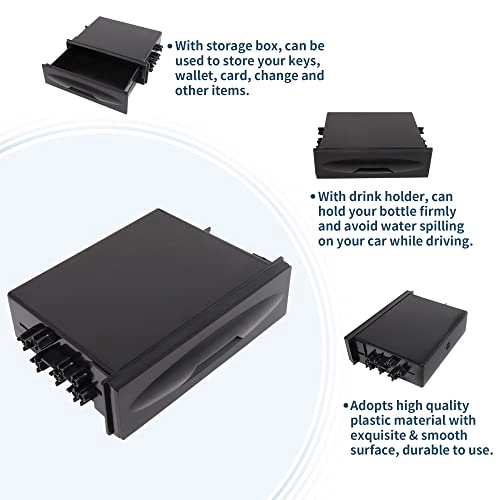 • With storage box, can be used to store your keys, wallet, card, change and other items.

• With drink holder, can hold your bottle firmly and avoid water spilling on your car while driving.

• Adopts high quality plastic material with exquisite & smooth surface, durable to use.