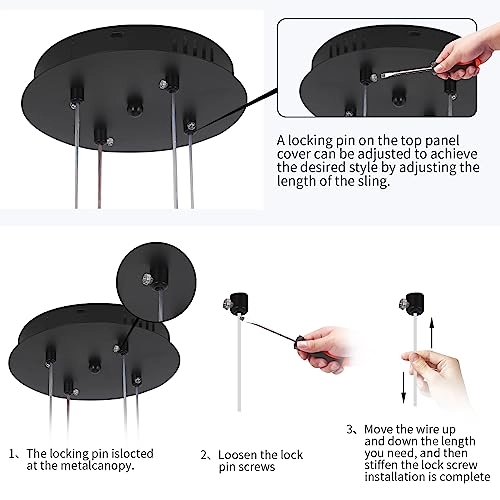 A locking pin on the top panel cover can be adjusted to achieve the desired style by adjusting the length of the sling.

1、The locking pin islocted at the metalcanopy.

2、Loosen the lock pin screws

3、Move the wire up and down the length you need, and then stiffen the lock screw installation is complete