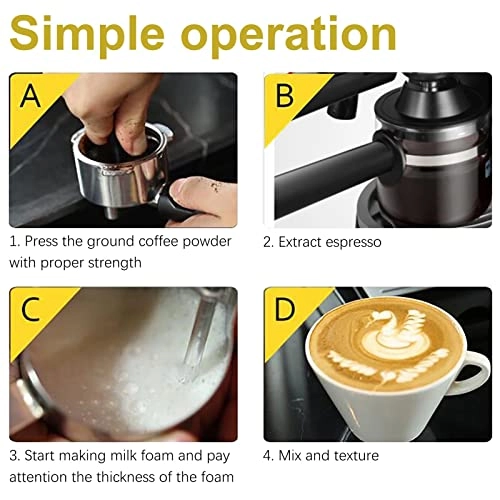 Simple operation

A

1. Press the ground coffee powder with proper strength

B

2. Extract espresso

C

3. Start making milk foam and pay attention the thickness of the foam

D

4. Mix and texture