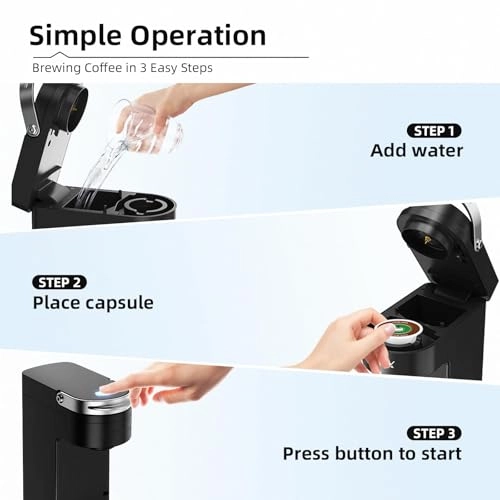 Simple Operation

Brewing Coffee in 3 Easy Steps

STEP 1
Add water

STEP 2
Place capsule

STEP 3
Press button to start