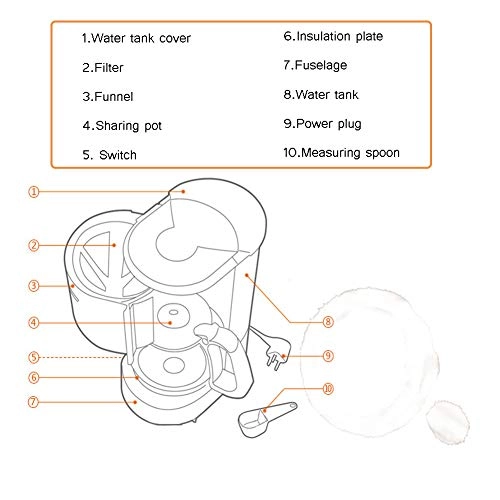 1.Water tank cover

2.Filter

3.Funnel

4.Sharing pot

5. Switch

6.Insulation plate

7.Fuselage

8.Water tank

9.Power plug

10.Measuring spoon

①
②
③
④
⑤
⑥
⑦
⑧
⑨
⑩