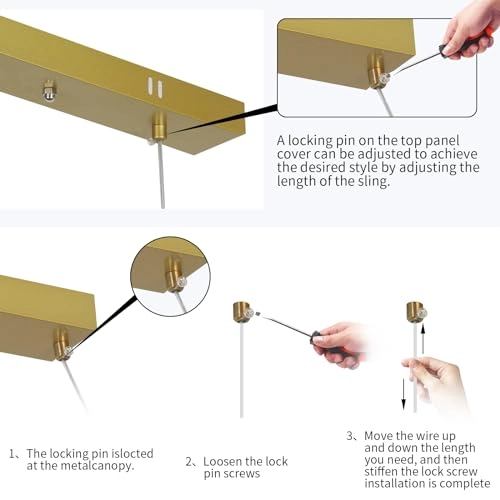 A locking pin on the top panel cover can be adjusted to achieve the desired style by adjusting the length of the sling.

1、The locking pin islocted at the metalcanopy.

2、Loosen the lock pin screws

3、Move the wire up and down the length you need, and then stiffen the lock screw installation is complete