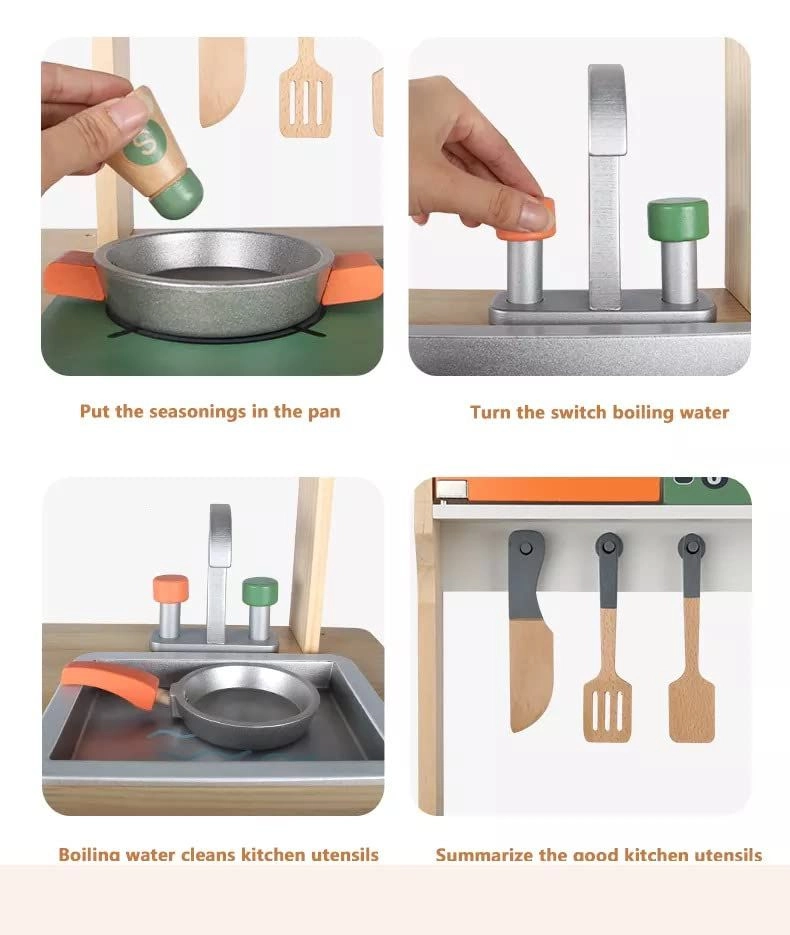 S

Put the seasonings in the pan

Turn the switch boiling water

Boiling water cleans kitchen utensils

Summarize the good kitchen utensils