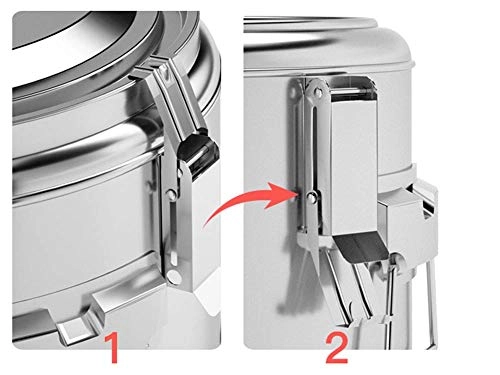 1

2