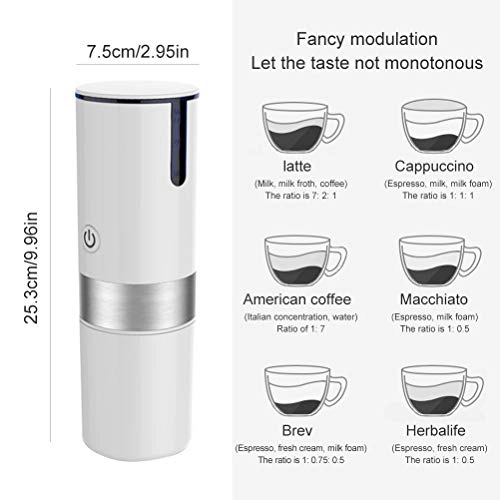 7.5cm/2.95in

25.3cm/9.96in

Fancy modulation
Let the taste not monotonous

latte
(Milk, milk froth, coffee)
The ratio is 7: 2: 1

Cappuccino
(Espresso, milk, milk foam)
The ratio is 1: 1: 1

American coffee
(Italian concentration, water)
Ratio of 1: 7

Macchiato
(Espresso, milk foam)
The ratio is 1: 0.5

Brev
(Espresso, fresh cream, milk foam)
The ratio is 1: 0.75: 0.5

Herbalife
(Espresso, fresh cream)
The ratio is 1: 0.5