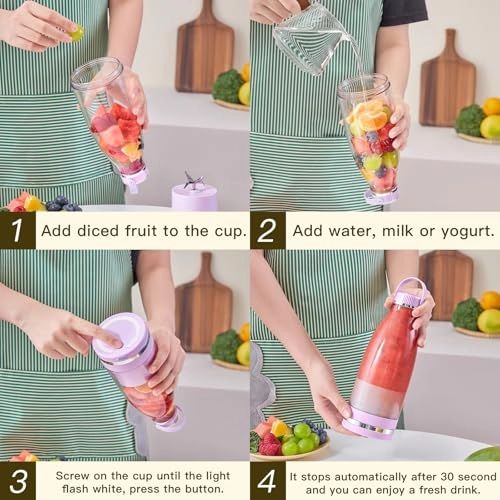 1 Add diced fruit to the cup.

2 Add water, milk or yogurt.

3 Screw on the cup until the light flash white, press the button.

4 It stops automatically after 30 second and you can enjoy a fresh drink.