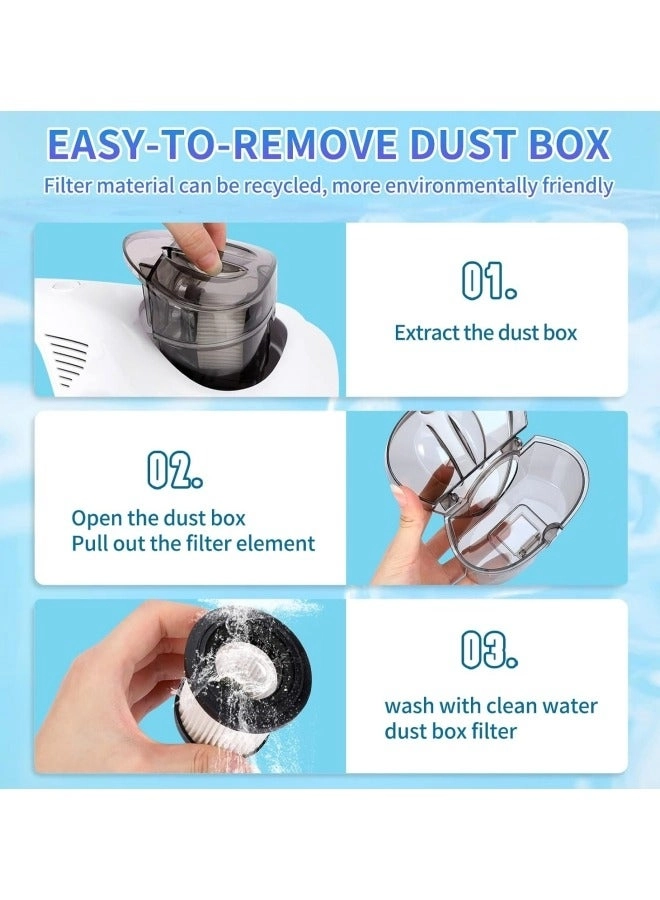 EASY-TO-REMOVE DUST BOX

Filter material can be recycled, more environmentally friendly

01.

Extract the dust box

02.

Open the dust box
Pull out the filter element

03.

wash with clean water
dust box filter