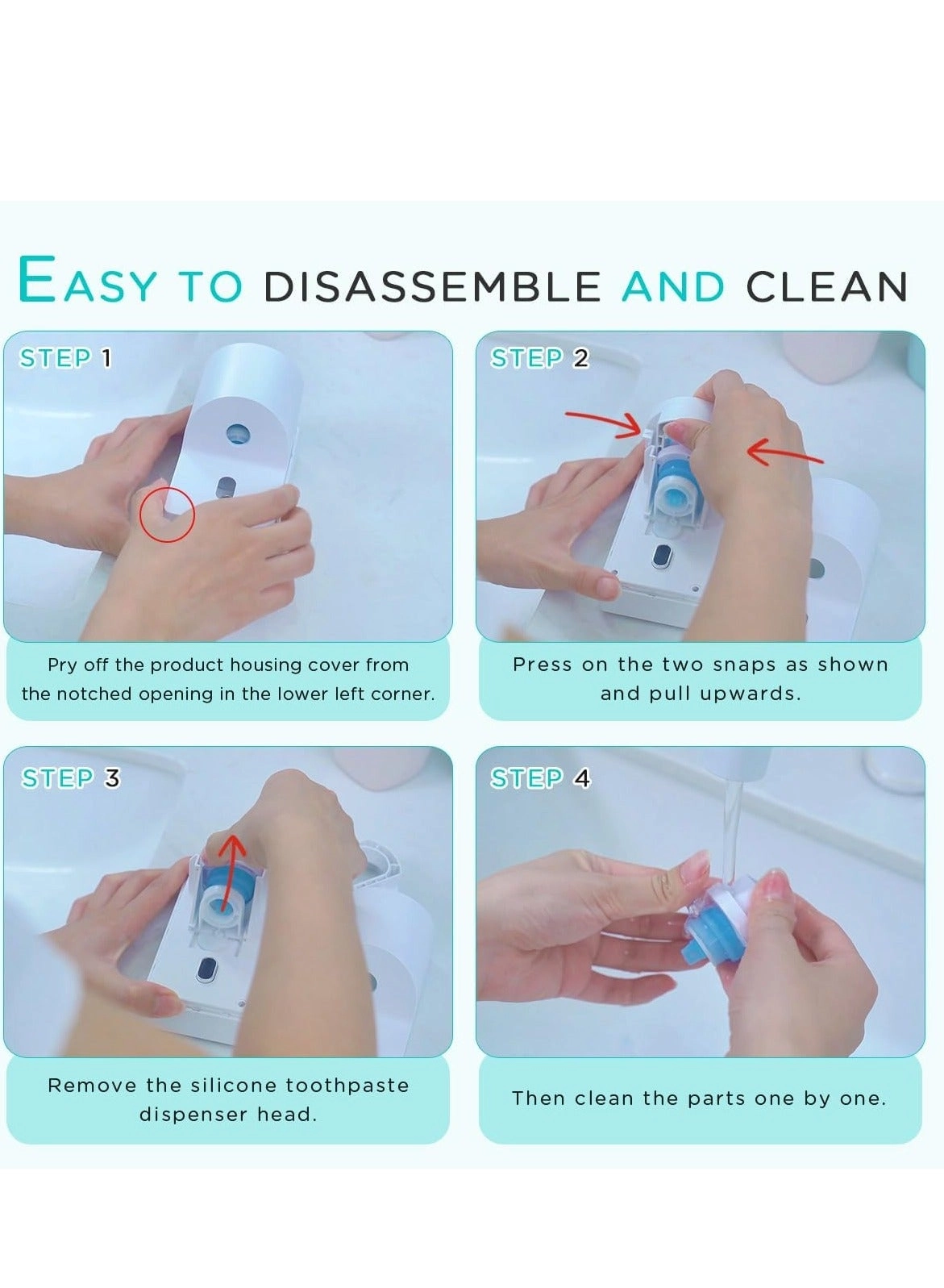 EASY TO DISASSEMBLE AND CLEAN

STEP 1

Pry off the product housing cover from the notched opening in the lower left corner.

STEP 2

Press on the two snaps as shown and pull upwards.

STEP 3

Remove the silicone toothpaste dispenser head.

STEP 4

Then clean the parts one by one.