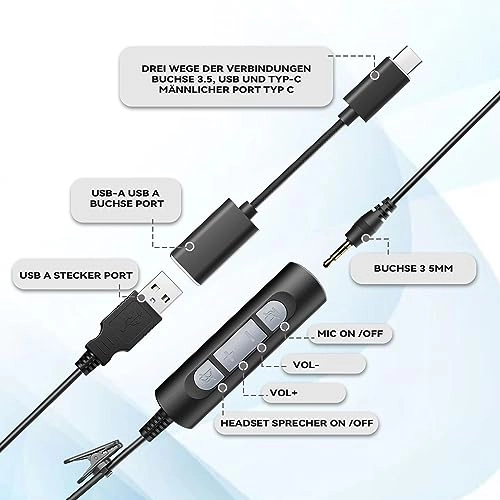 DREI WEGE DER VERBINDUNGEN BUCHSE 3.5, USB UND TYP-C MÄNNLICHER PORT TYP C

USB-A USB A BUCHSE PORT

USB A STECKER PORT

BUCHSE 3 5MM

MIC ON /OFF

VOL-

VOL+

HEADSET SPRECHER ON /OFF