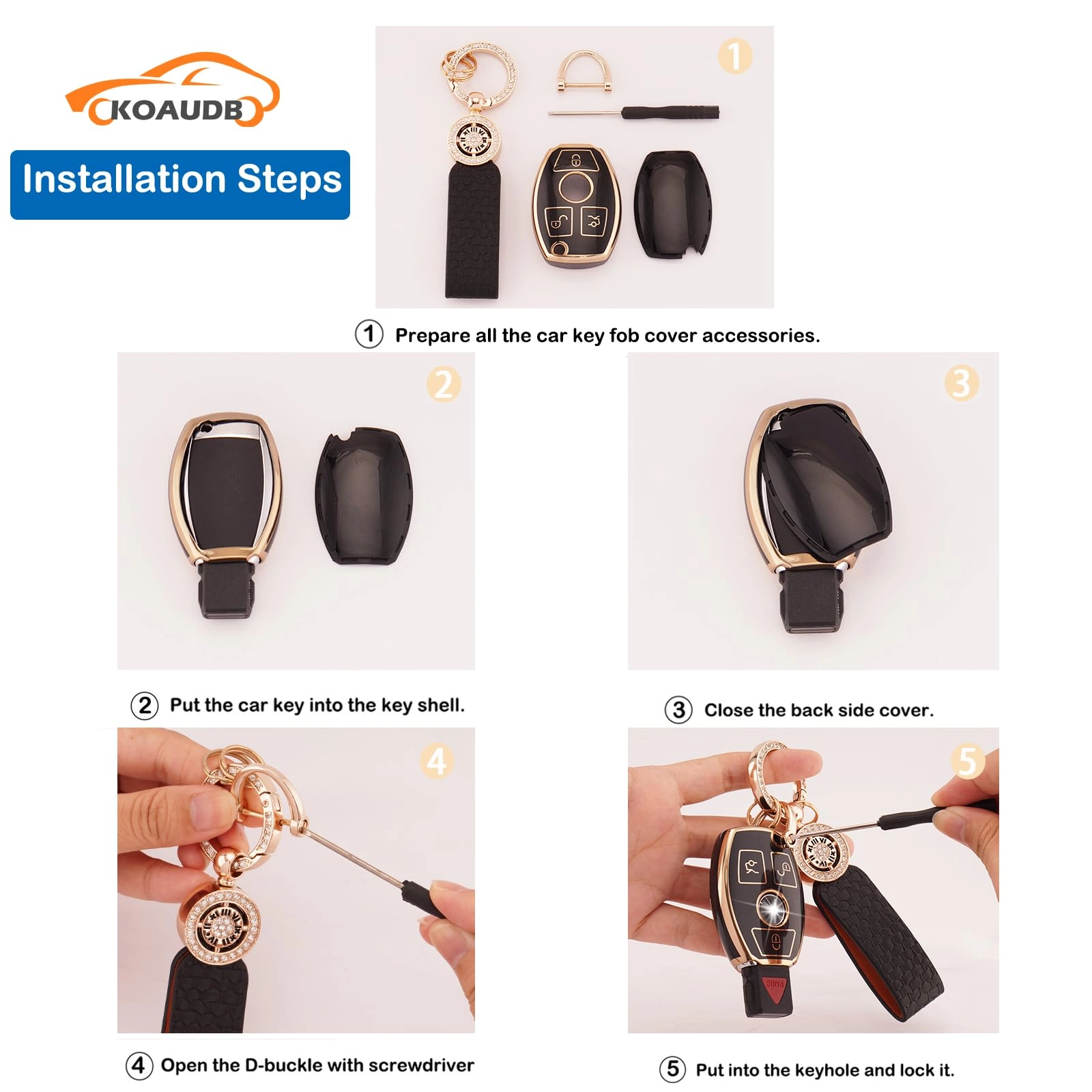 KOAUDB

Installation Steps

1

① Prepare all the car key fob cover accessories.

2

3

② Put the car key into the key shell.

③ Close the back side cover.

4

5

PANIC

④ Open the D-buckle with screwdriver

⑤ Put into the keyhole and lock it.