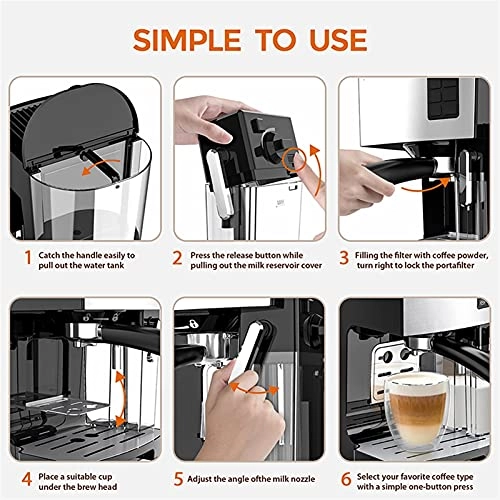 SIMPLE TO USE

1 Catch the handle easily to pull out the water tank

2 Press the release button while pulling out the milk reservoir cover

3 Filling the filter with coffee powder, turn right to lock the portafilter

4 Place a suitable cup under the brew head

5 Adjust the angle ofthe milk nozzle

6 Select your favorite coffee type with a simple one-button press