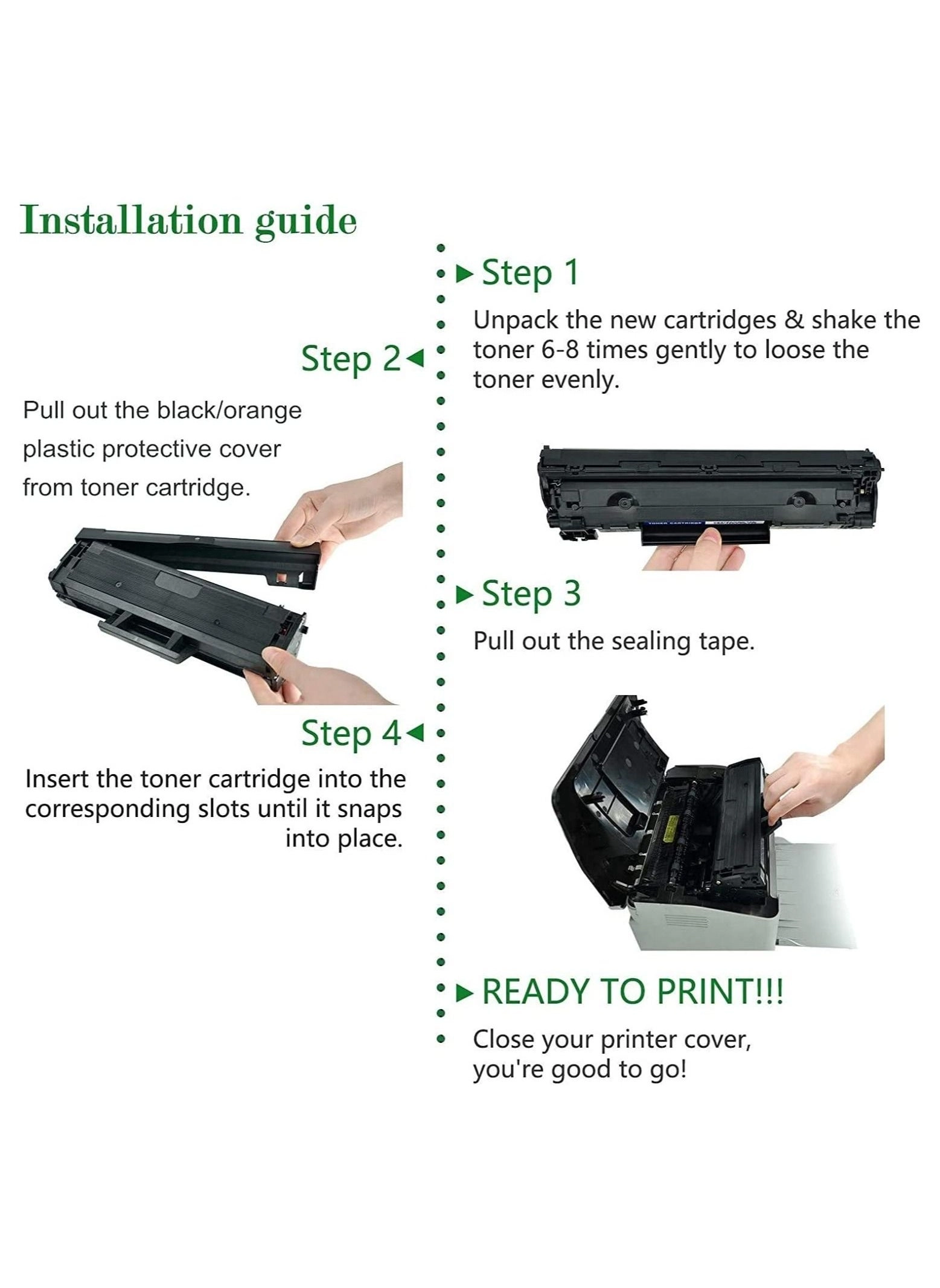 Installation guide

Step 1

Unpack the new cartridges & shake the toner 6-8 times gently to loose the toner evenly.

Step 2

Pull out the black/orange plastic protective cover from toner cartridge.

Step 3

Pull out the sealing tape.

Step 4

Insert the toner cartridge into the corresponding slots until it snaps into place.

READY TO PRINT!!!

Close your printer cover, you're good to go!