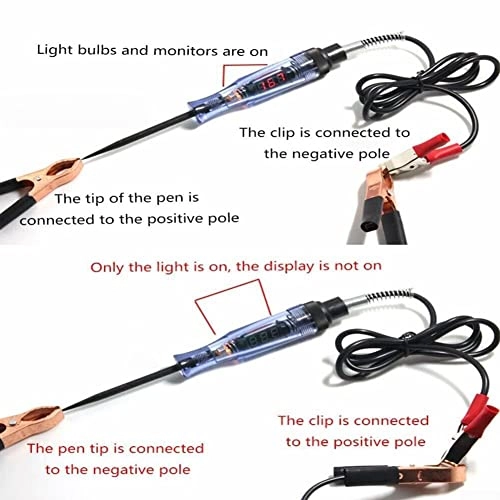 Light bulbs and monitors are on

16.7

The clip is connected to the negative pole

The tip of the pen is connected to the positive pole

Only the light is on, the display is not on

The clip is connected to the positive pole

The pen tip is connected to the negative pole