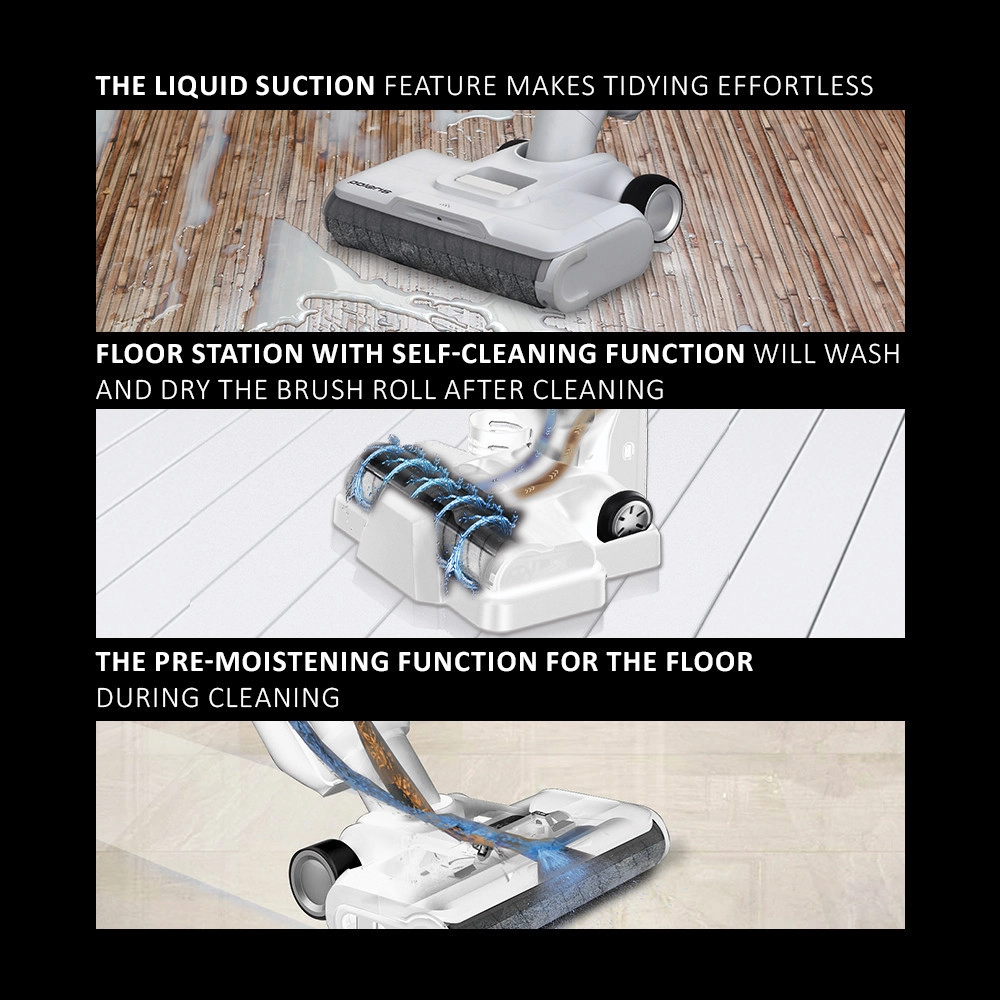 THE LIQUID SUCTION FEATURE MAKES TIDYING EFFORTLESS

polaris

FLOOR STATION WITH SELF-CLEANING FUNCTION WILL WASH AND DRY THE BRUSH ROLL AFTER CLEANING

THE PRE-MOISTENING FUNCTION FOR THE FLOOR DURING CLEANING