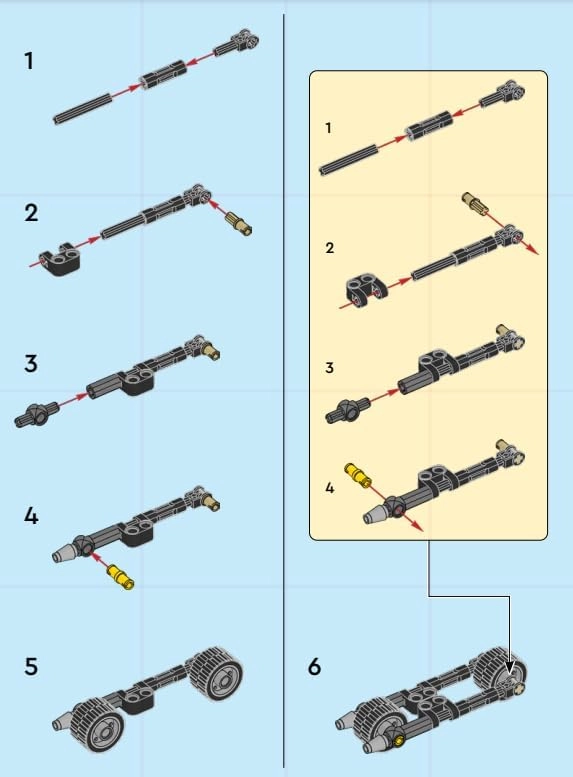 1

2

3

4

5

1

2

3

4

6