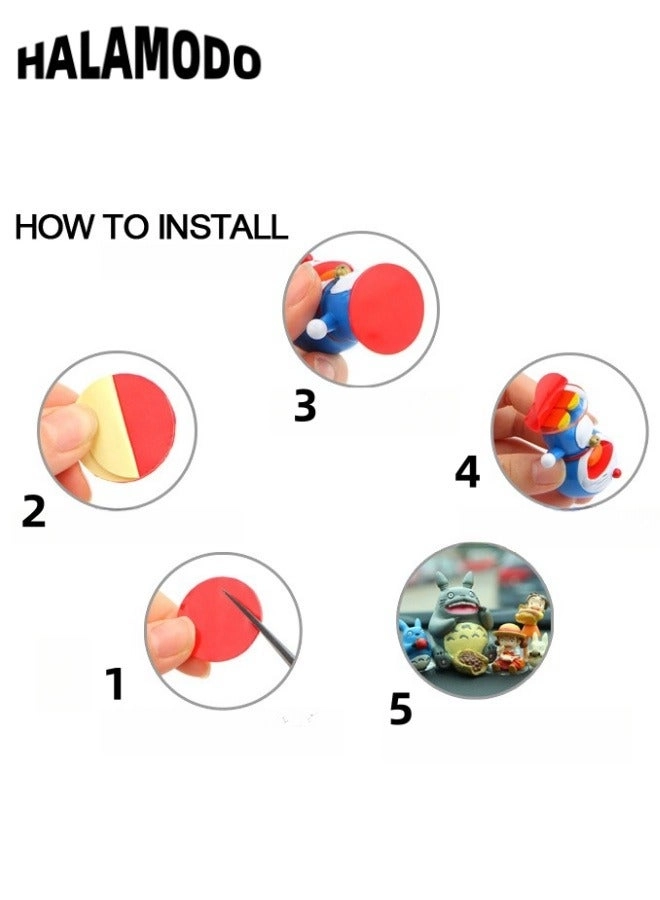 HALAMODO

HOW TO INSTALL

3

2

4

1

5